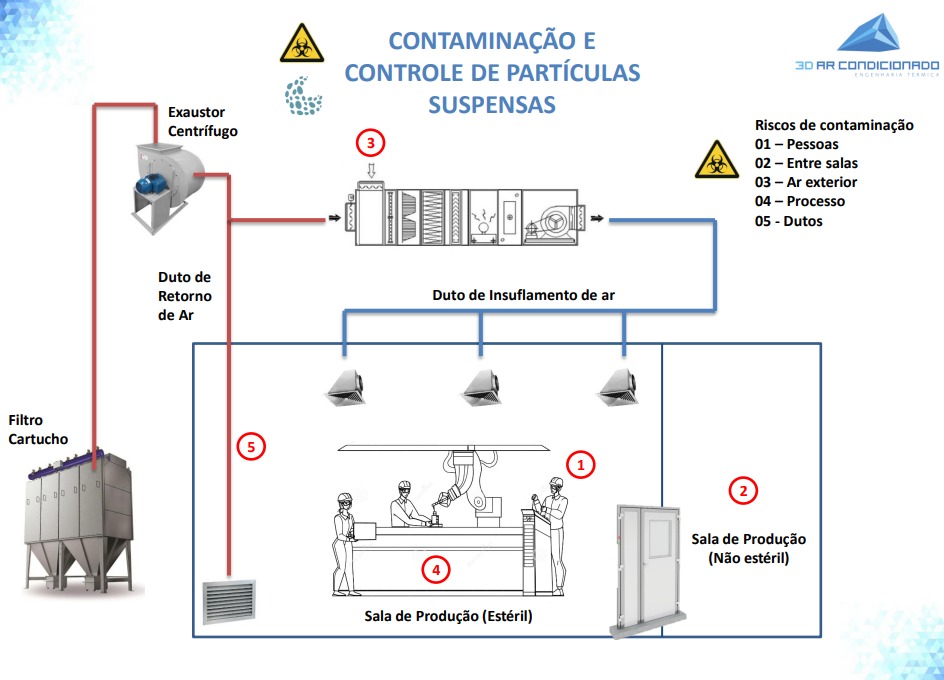 CONTAMINAÇÃO E CONTROLE DE PARTÍCULAS SUSPENSAS

3D AR CONDICIONADO
ENGENHARIA TÉRMICA

Exaustor Centrífugo

3

Riscos de contaminação
01 – Pessoas
02 – Entre salas
03 – Ar exterior
04 – Processo
05 - Dutos

Duto de Retorno de Ar

Duto de Insuflamento de ar

Filtro Cartucho

5

1

2

Sala de Produção (Não estéril)

4

Sala de Produção (Estéril)